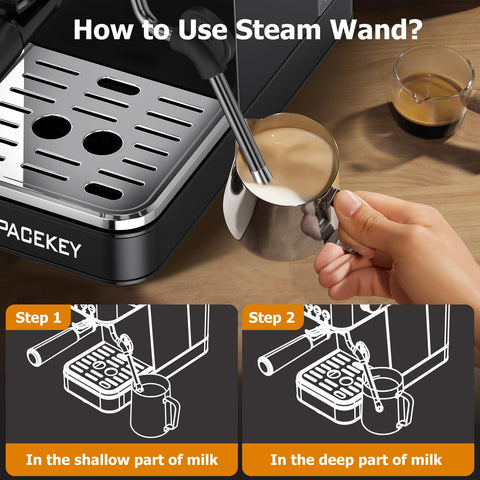 How to Use Steam Wand?

PACEKEY

Step 1

In the shallow part of milk

Step 2

In the deep part of milk